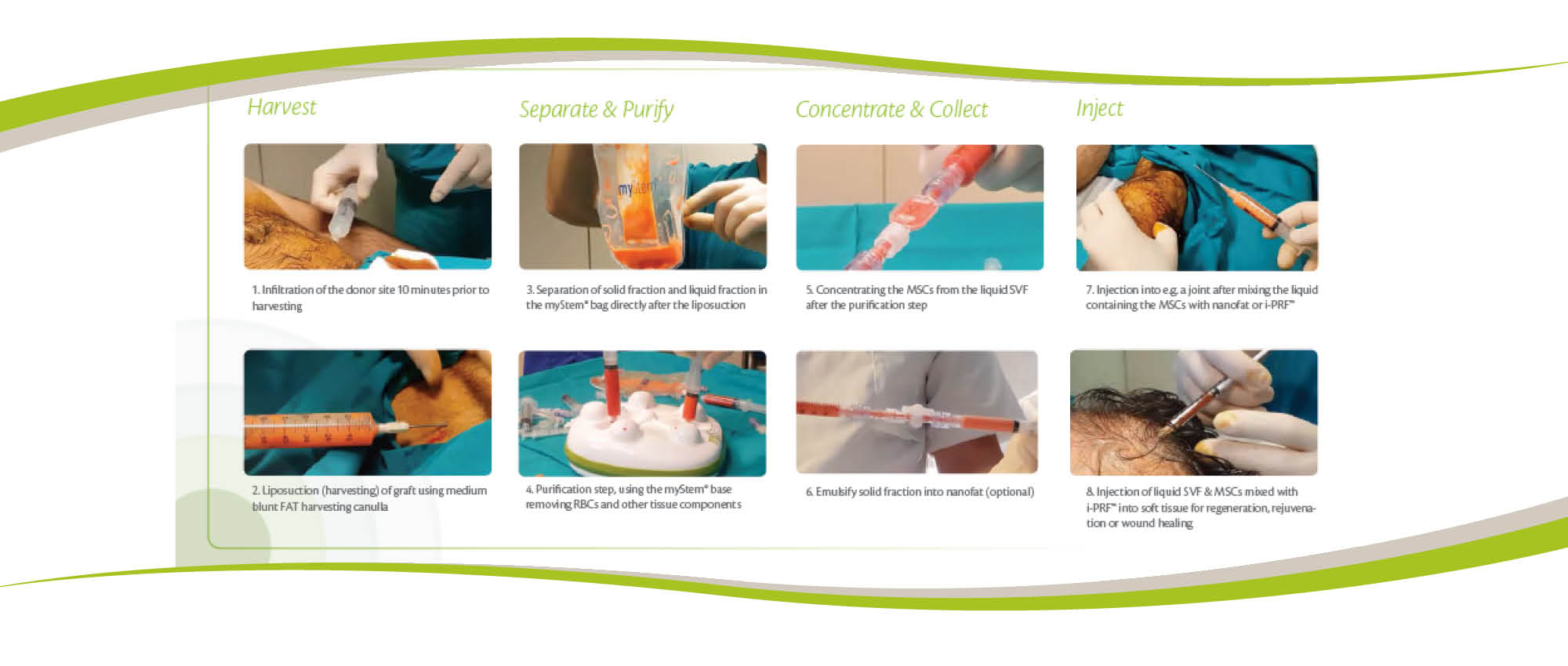 Harvest

1. Infiltration of the donor site 10 minutes prior to harvesting

2. Liposuction (harvesting) of graft using medium blunt FAT harvesting canulla

Separate & Purify

myStem

3. Separation of solid fraction and liquid fraction in the myStem® bag directly after the liposuction

4. Purification step, using the myStem® base removing RBCs and other tissue components

Concentrate & Collect

5. Concentrating the MSCs from the liquid SVF after the purification step

6. Emulsify solid fraction into nanofat (optional)

Inject

7. Injection into e.g. a joint after mixing the liquid containing the MSCs with nanofat or i-PRF™

8. Injection of liquid SVF & MSCs mixed with i-PRF™ into soft tissue for regeneration, rejuvenation or wound healing